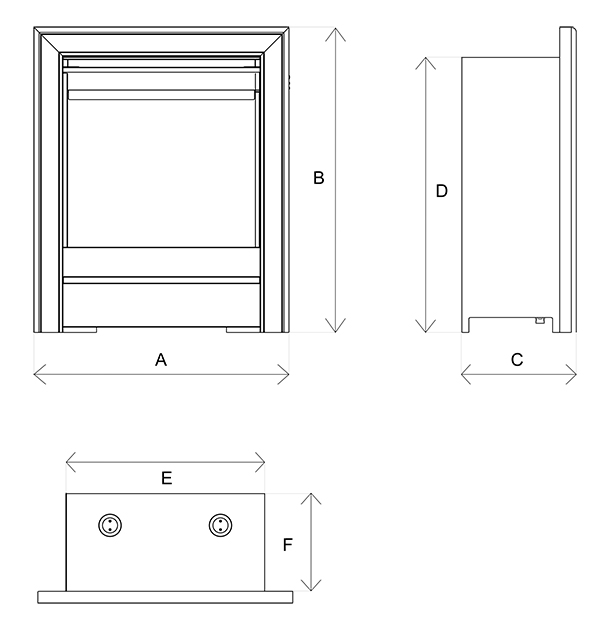 B
D
A
C
E
F